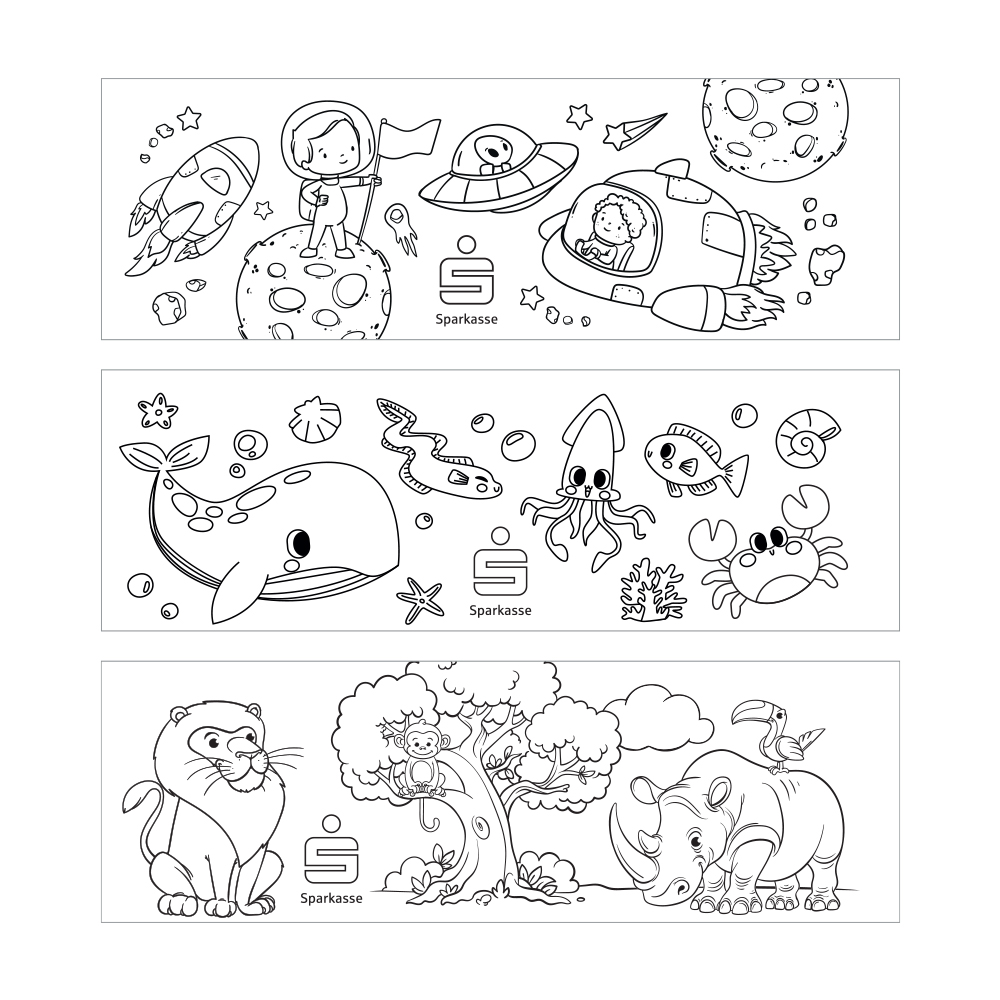 Sparkasse

Sparkasse

Sparkasse